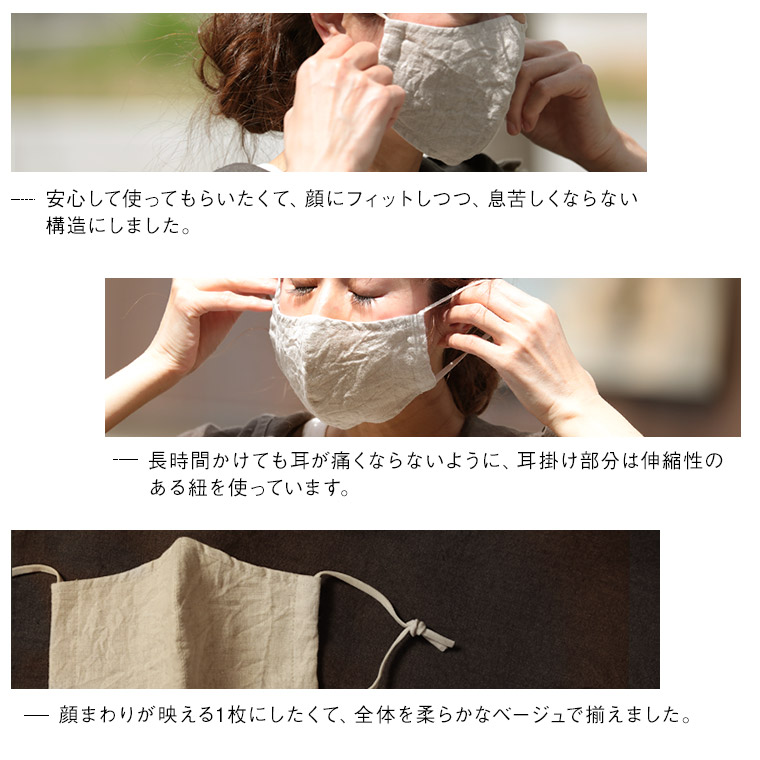 ―― 安心して使ってもらいたくて、顔にフィットしつつ、息苦しくならない構造にしました。

―― 長時間かけても耳が痛くならないように、耳掛け部分は伸縮性のある紐を使っています。

―― 顔まわりが映える1枚にしたくて、全体を柔らかなベージュで揃えました。