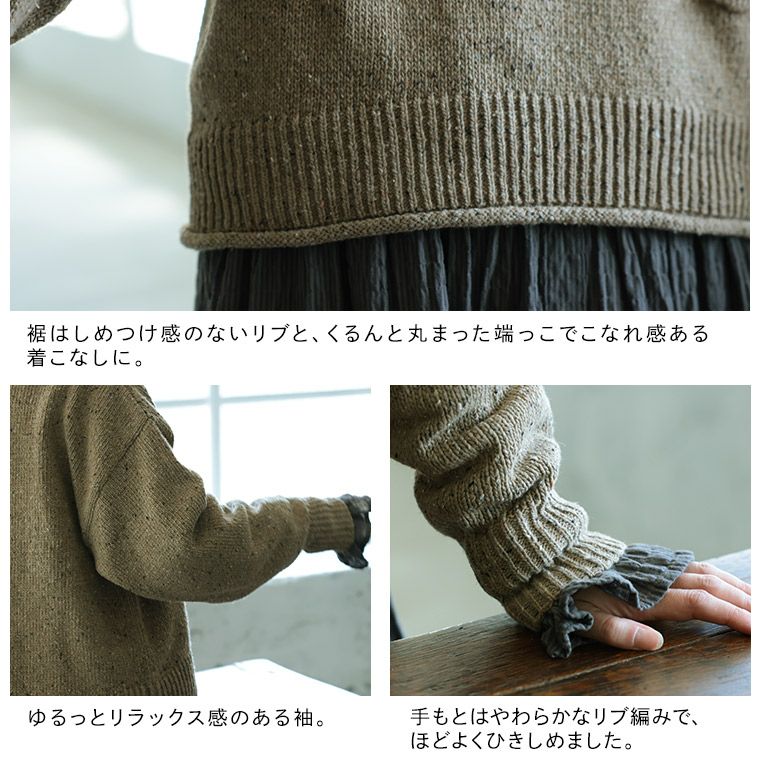 裾はしめつけ感のないリブと、くるんと丸まった端っこでこなれ感ある着こなしに。

ゆるっとリラックス感のある袖。

手もとはやわらかなリブ編みで、ほどよくひきしめました。